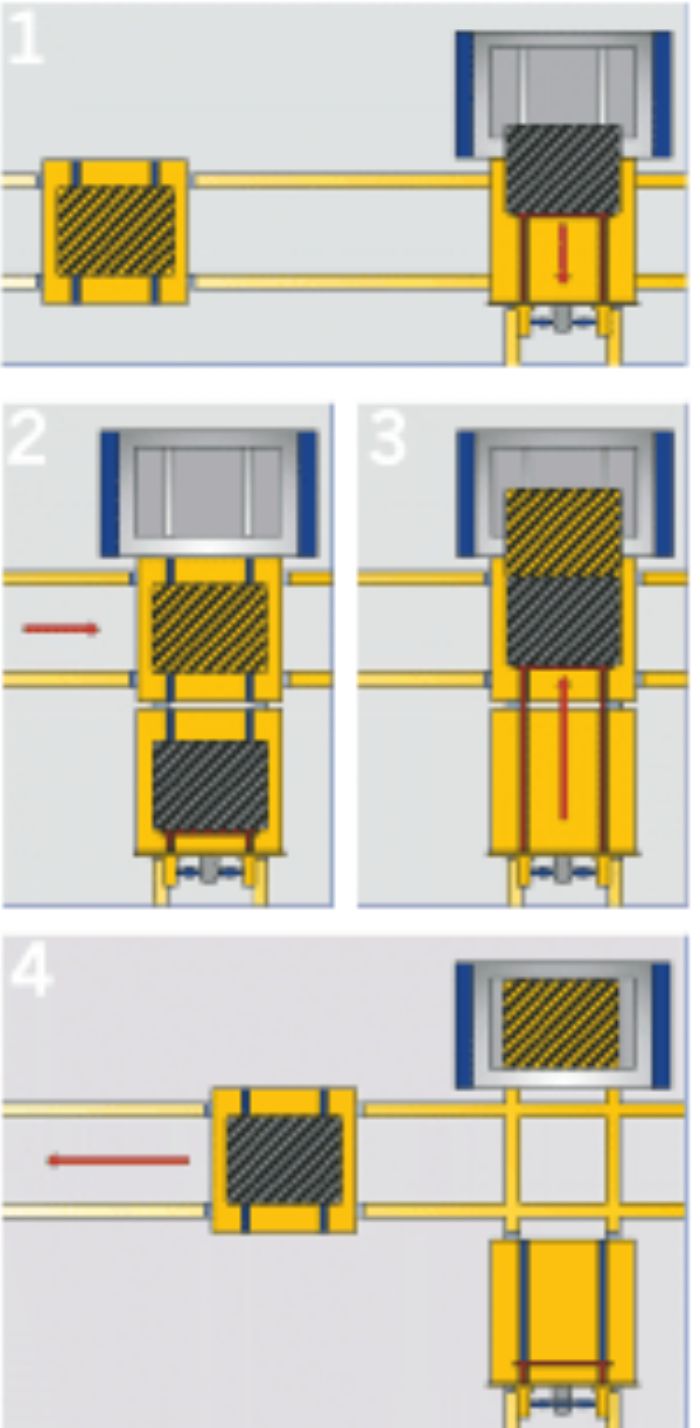 1

2

3

4