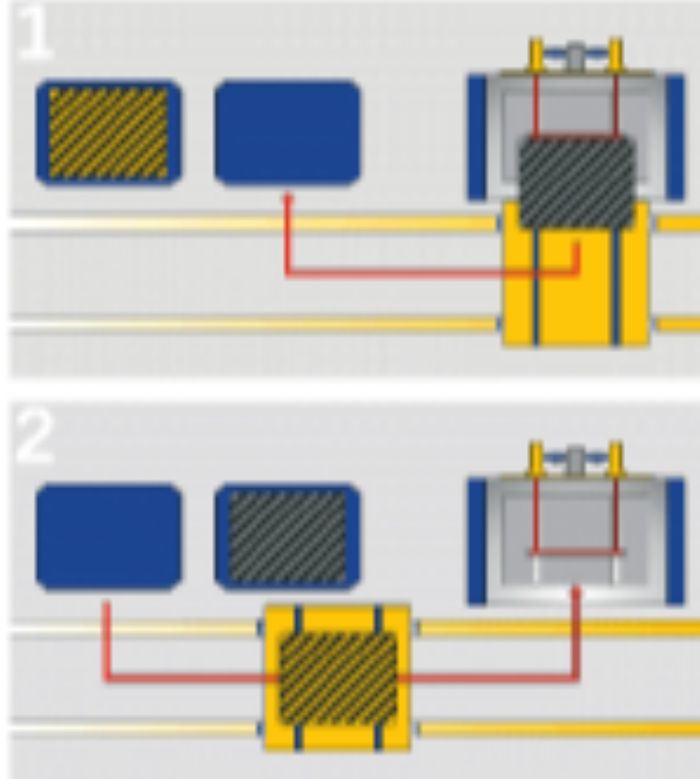 1

2