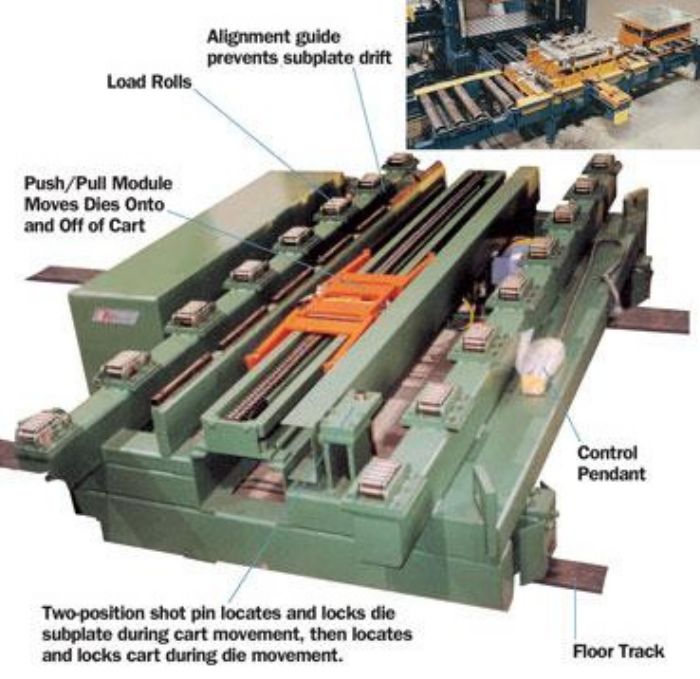 Alignment guide prevents subplate drift

Load Rolls

Push/Pull Module Moves Dies Onto and Off of Cart

Control Pendant

Two-position shot pin locates and locks die subplate during cart movement, then locates and locks cart during die movement.

Floor Track