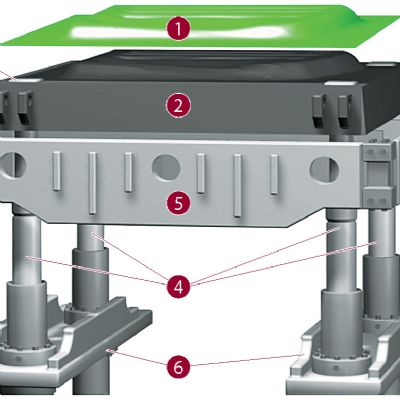 1
2
5
4
6