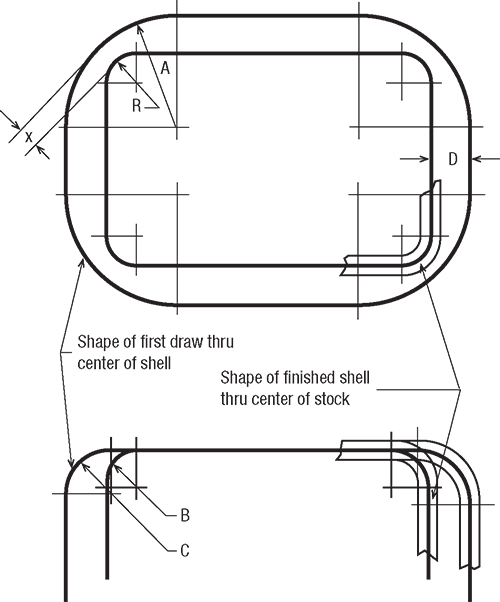 A
R
x
D
Shape of first draw thru center of shell
Shape of finished shell thru center of stock
B
C