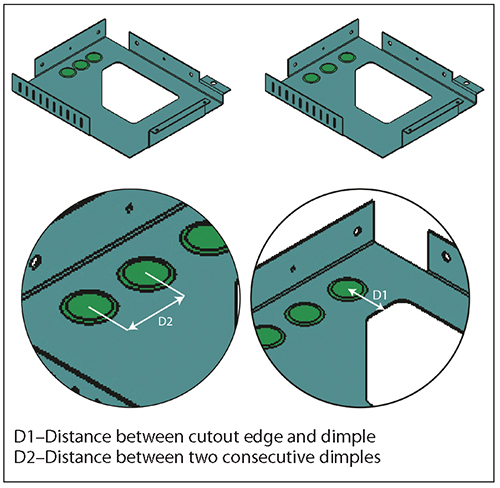 D2

D1

D1–Distance between cutout edge and dimple
D2–Distance between two consecutive dimples